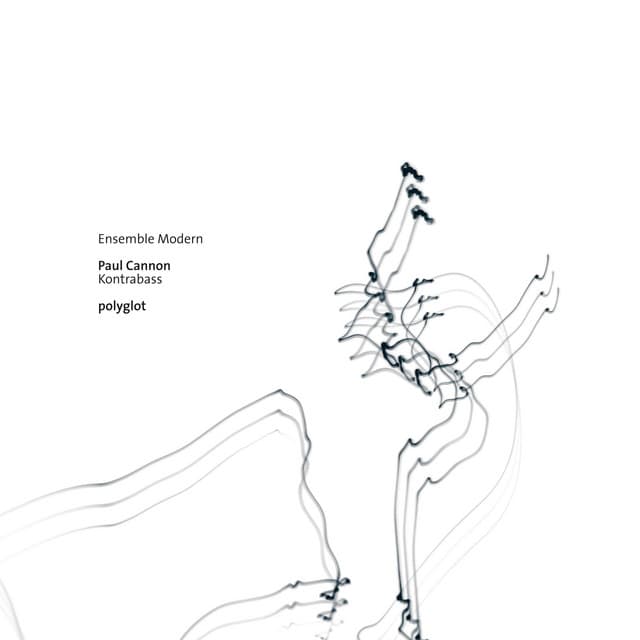 Ensemble Modern

Paul Cannon
Kontrabass

polyglot